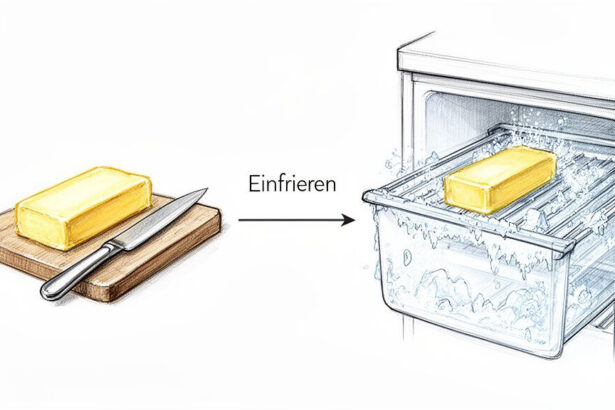 Einfrieren