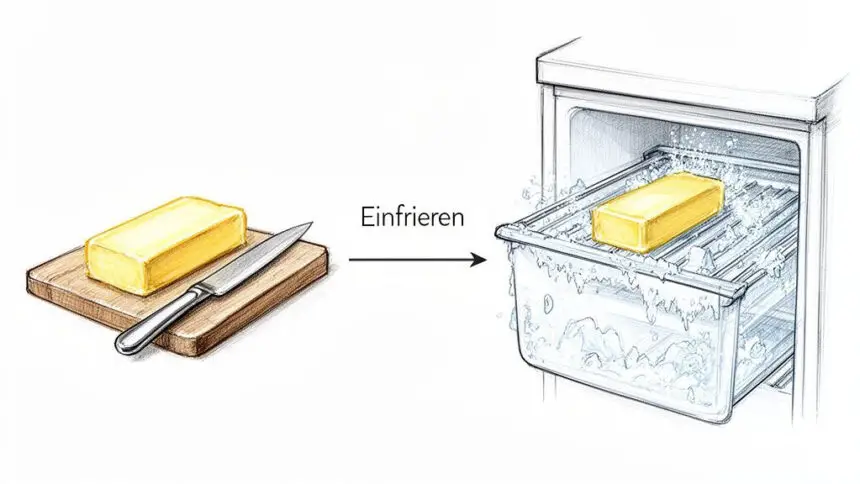 Einfrieren