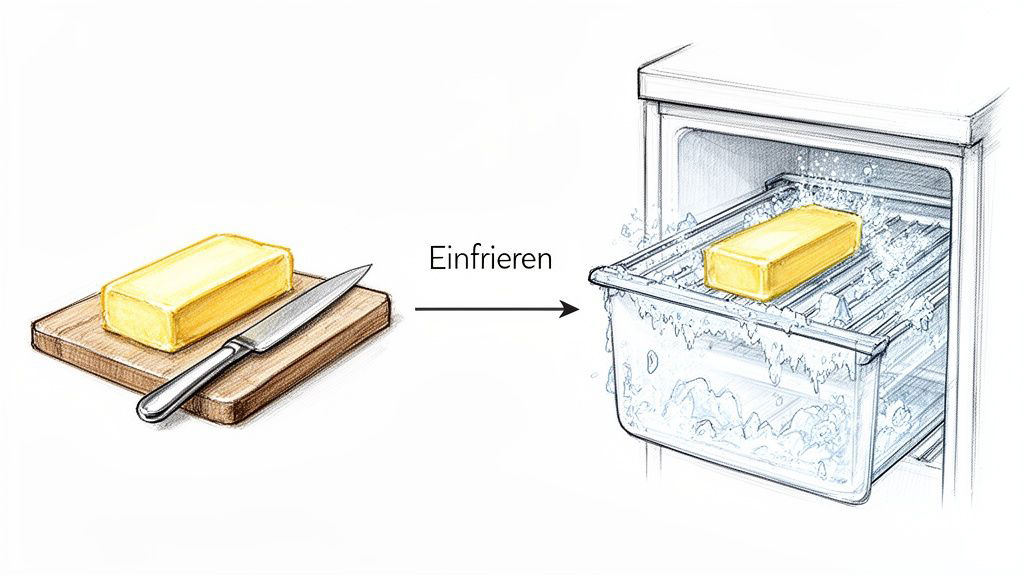 Einfrieren